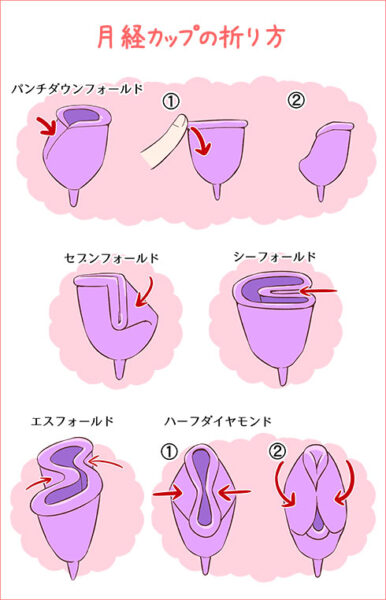 月経カップの折り方

パンチダウンフォールド
①
②

セブンフォールド

シーフォールド

エスフォールド

ハーフダイヤモンド
①
②